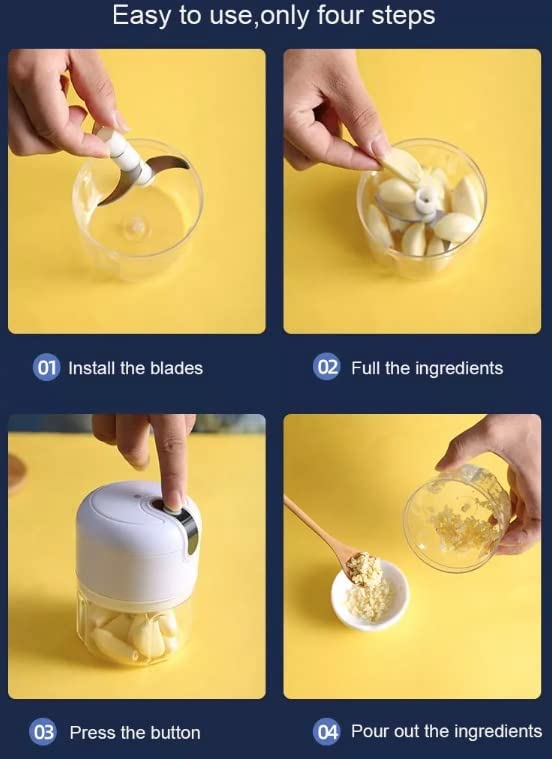 Easy to use,only four steps

01 Install the blades

02 Full the ingredients

03 Press the button

04 Pour out the ingredients